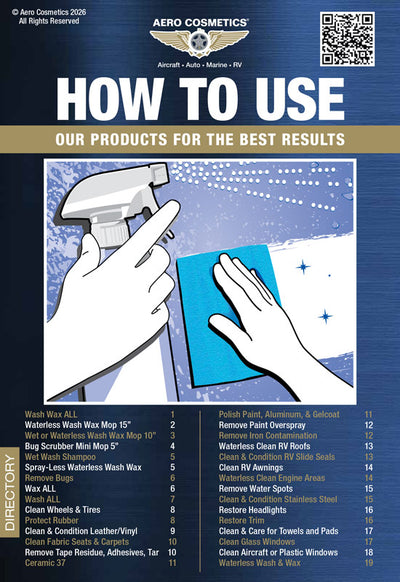 © Aero Cosmetics 2026
All Rights Reserved

AERO COSMETICS®

Aircraft • Auto • Marine • RV

HOW TO USE

OUR PRODUCTS FOR THE BEST RESULTS

DIRECTORY

Wash Wax ALL 1
Waterless Wash Wax Mop 15" 2
Wet or Waterless Wash Wax Mop 10" 3
Bug Scrubber Mini Mop 5" 4
Wet Wash Shampoo 5
Spray-Less Waterless Wash Wax 5
Remove Bugs 6
Wax ALL 6
Wash ALL 7
Clean Wheels & Tires 8
Protect Rubber 8
Clean & Condition Leather/Vinyl 9
Clean Fabric Seats & Carpets 10
Remove Tape Residue, Adhesives, Tar 10
Ceramic 37 11

Polish Paint, Aluminum, & Gelcoat 11
Remove Paint Overspray 12
Remove Iron Contamination 12
Waterless Clean RV Roofs 13
Clean & Condition RV Slide Seals 13
Clean RV Awnings 14
Waterless Clean Engine Areas 14
Remove Water Spots 15
Clean & Condition Stainless Steel 15
Restore Headlights 16
Restore Trim 16
Clean & Care for Towels and Pads 17
Clean Glass Windows 17
Clean Aircraft or Plastic Windows 18
Waterless Wash & Wax 19